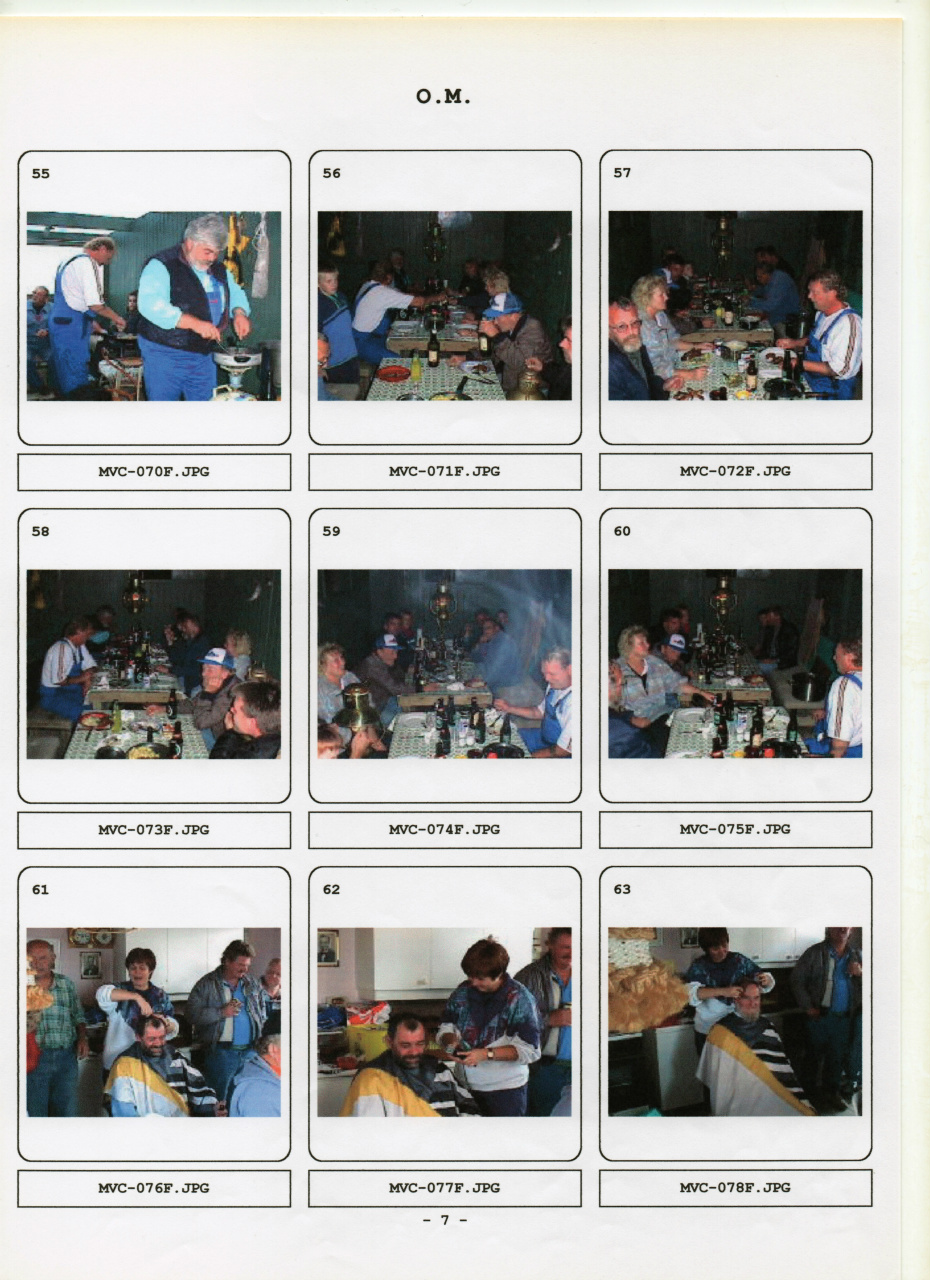 O.M.

55

MVC-070F.JPG

56

MVC-071F.JPG

57

MVC-072F.JPG

58

MVC-073F.JPG

59

MVC-074F.JPG

60

MVC-075F.JPG

61

MVC-076F.JPG

62

MVC-077F.JPG

63

MVC-078F.JPG

- 7 -